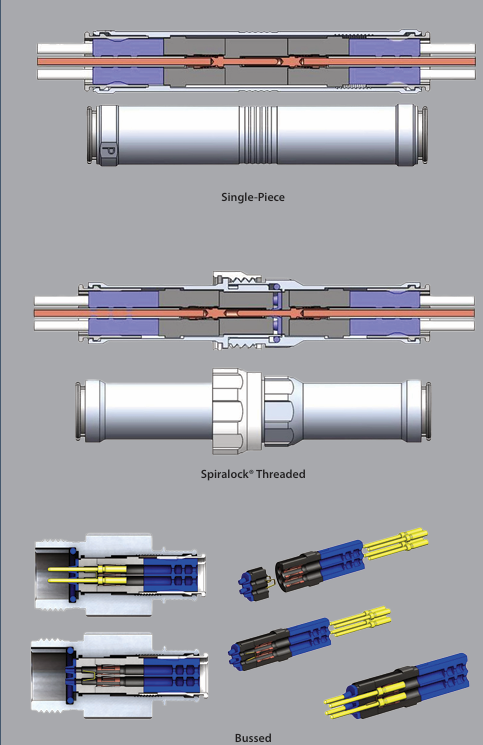 P

Single-Piece

Spiralock® Threaded

Bussed